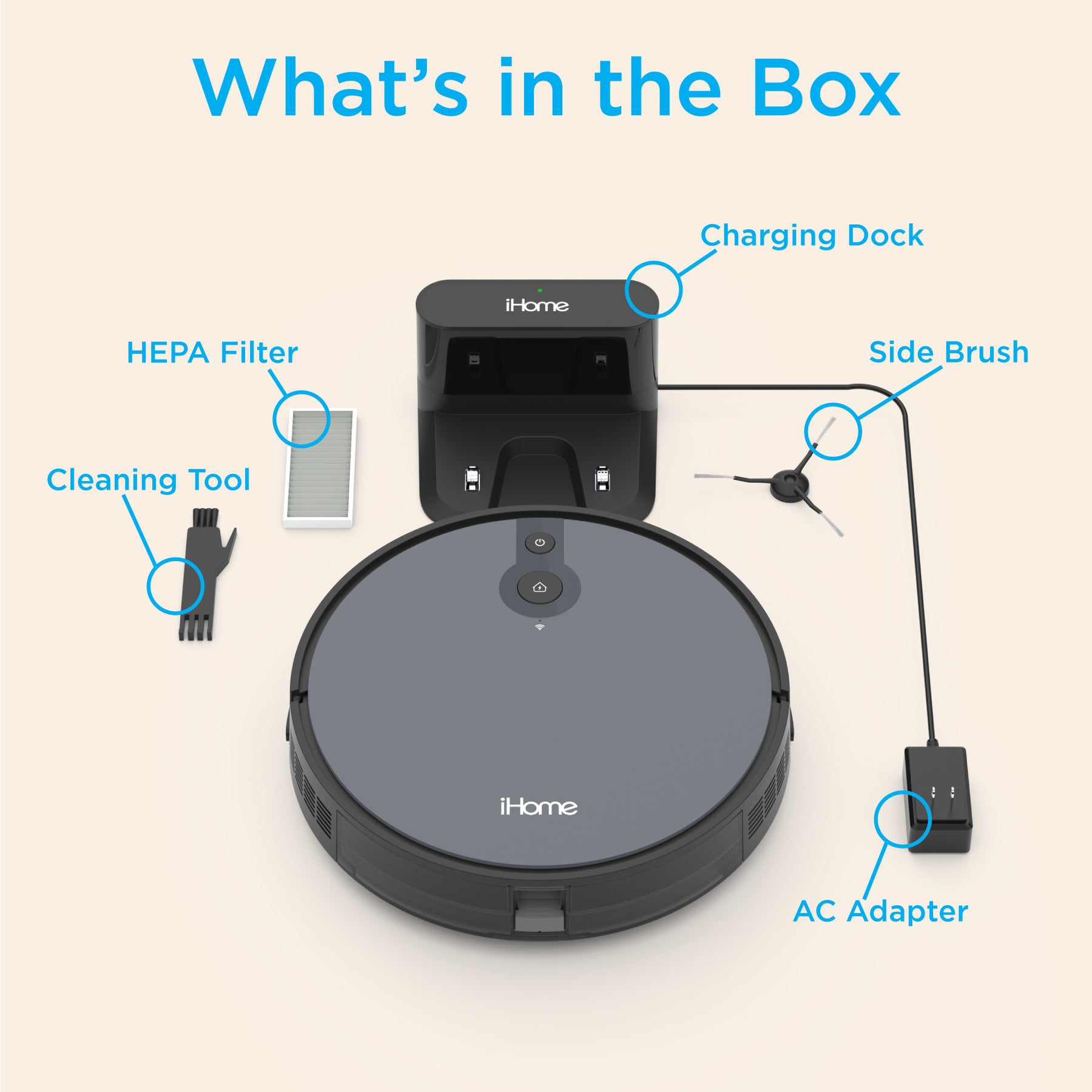 What's in the Box

Charging Dock

iHome

HEPA Filter

Side Brush

Cleaning Tool

iHome

AC Adapter